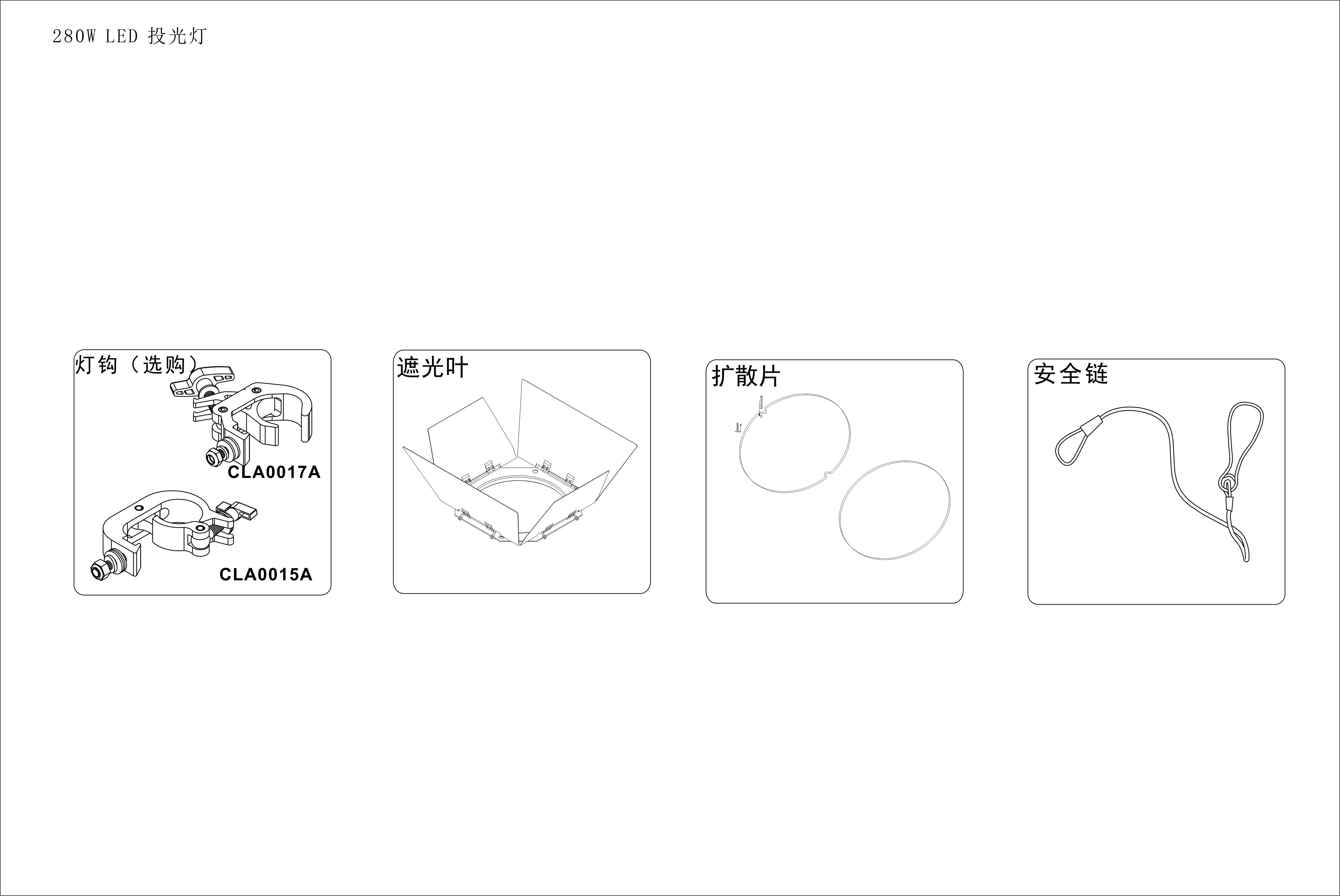 280W LED 投光灯

灯钩（选购）

CLA0017A

CLA0015A

遮光叶

扩散片

安全链