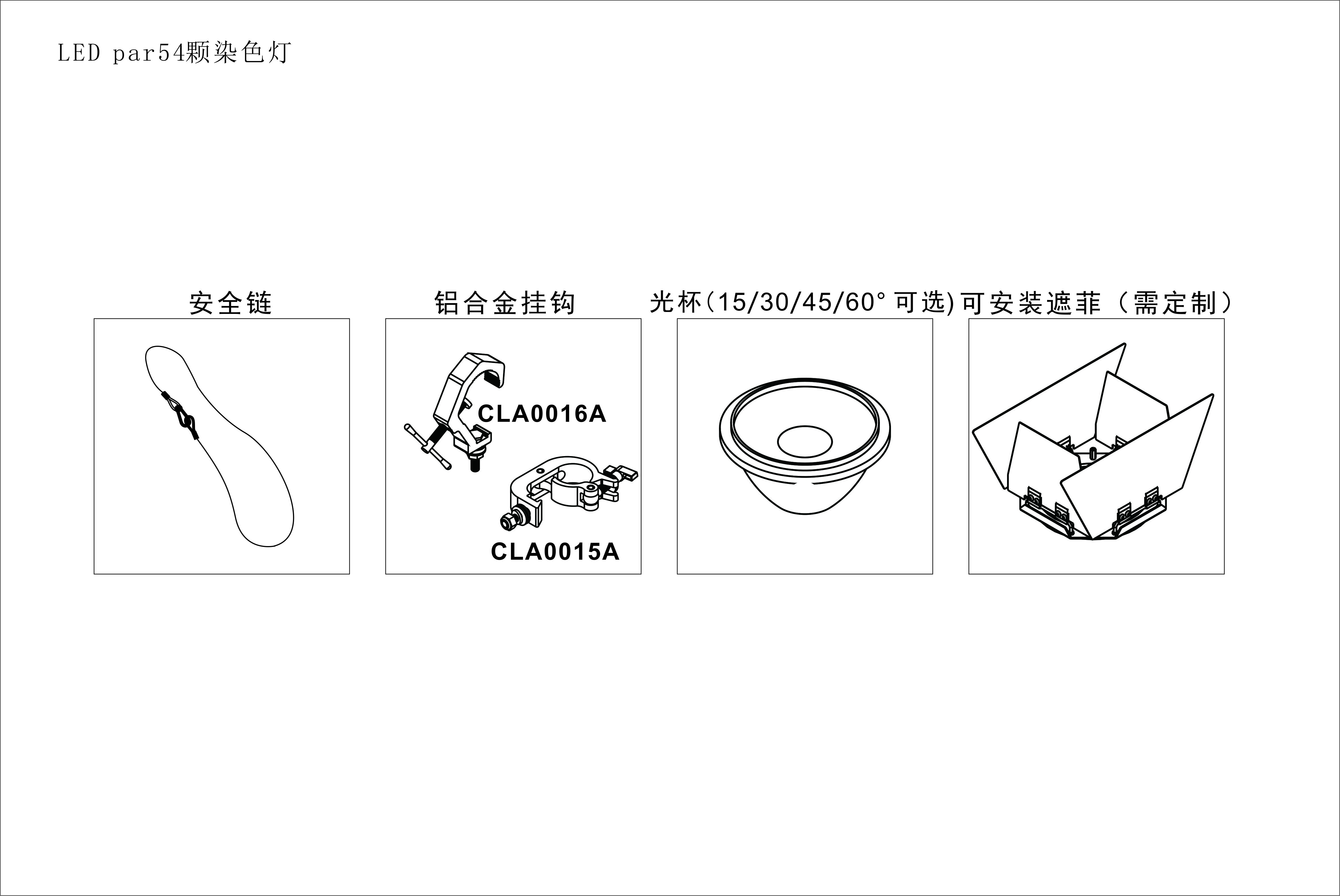 LED par54颗染色灯

安全链

铝合金挂钩

CLA0016A

CLA0015A

光杯(15/30/45/60° 可选)

可安装遮菲（需定制）