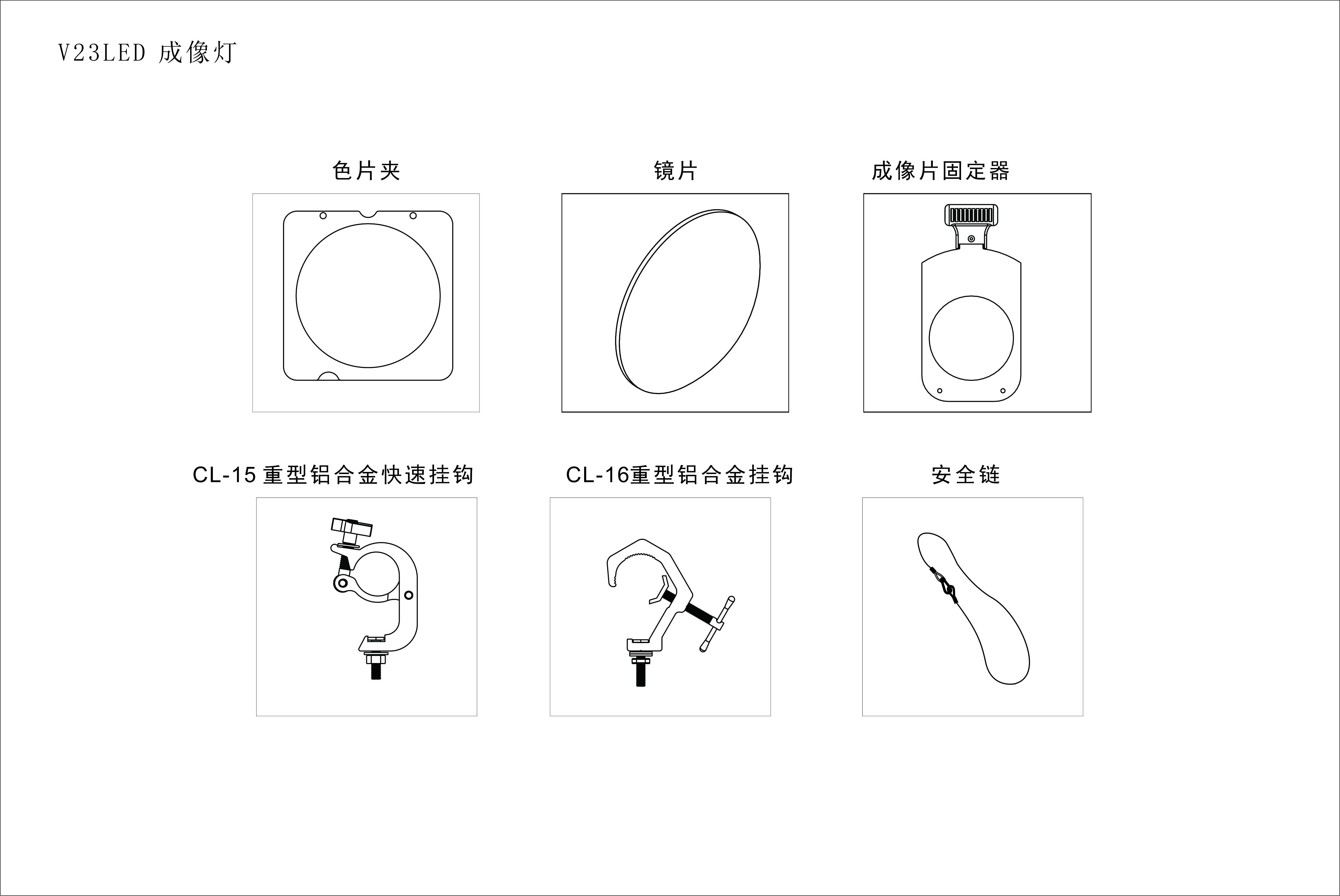 V23LED 成像灯

色片夹

镜片

成像片固定器

CL-15 重型铝合金快速挂钩

CL-16重型铝合金挂钩

安全链